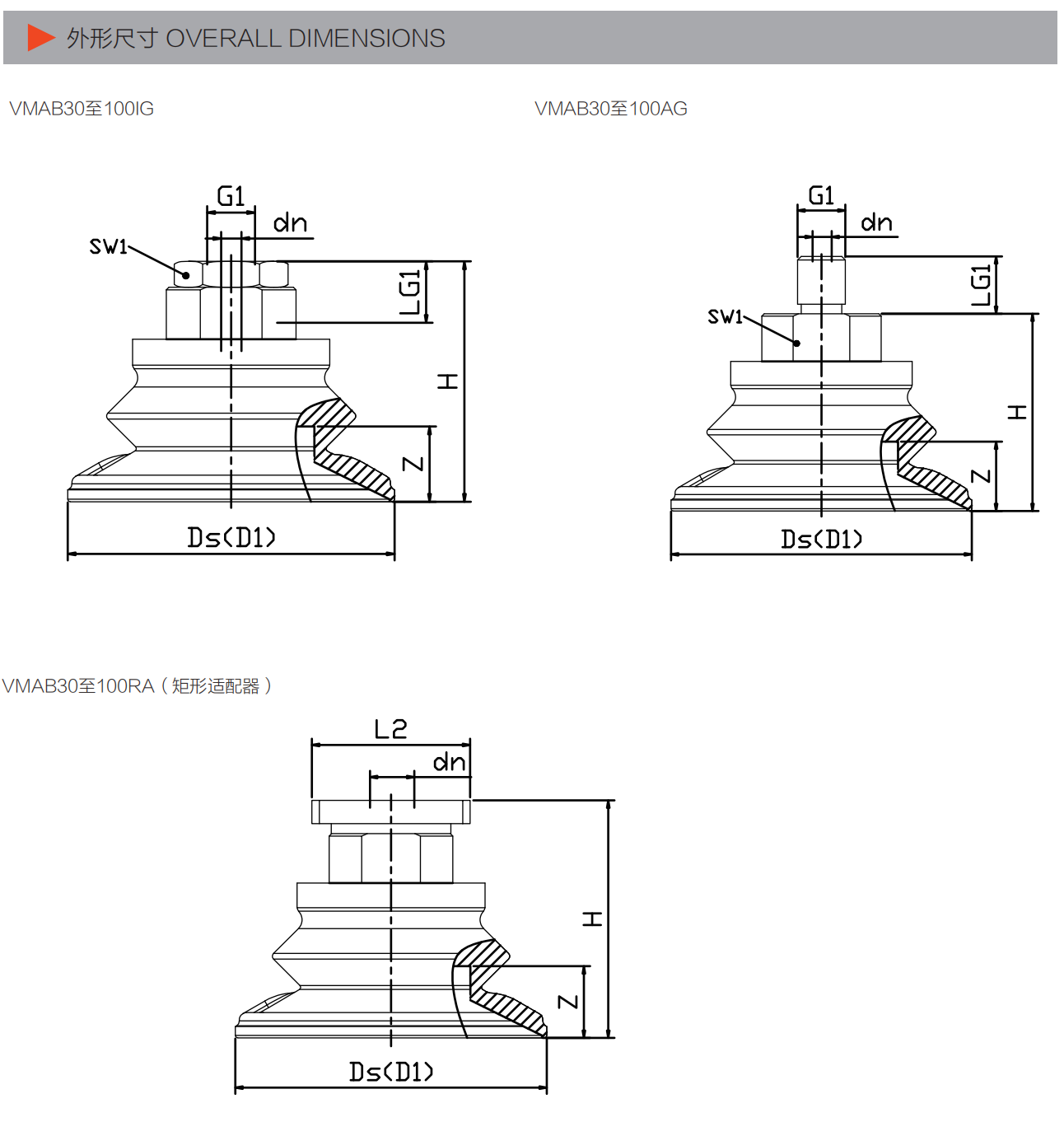 外形尺寸 OVERALL DIMENSIONS

VMAB30至100IG

G1
dn
SW1
LG1
H
Z
Ds(D1)

VMAB30至100AG

G1
dn
SW1
LG1
H
Z
Ds(D1)

VMAB30至100RA（矩形适配器）

L2
dn
H
Z
Ds(D1)