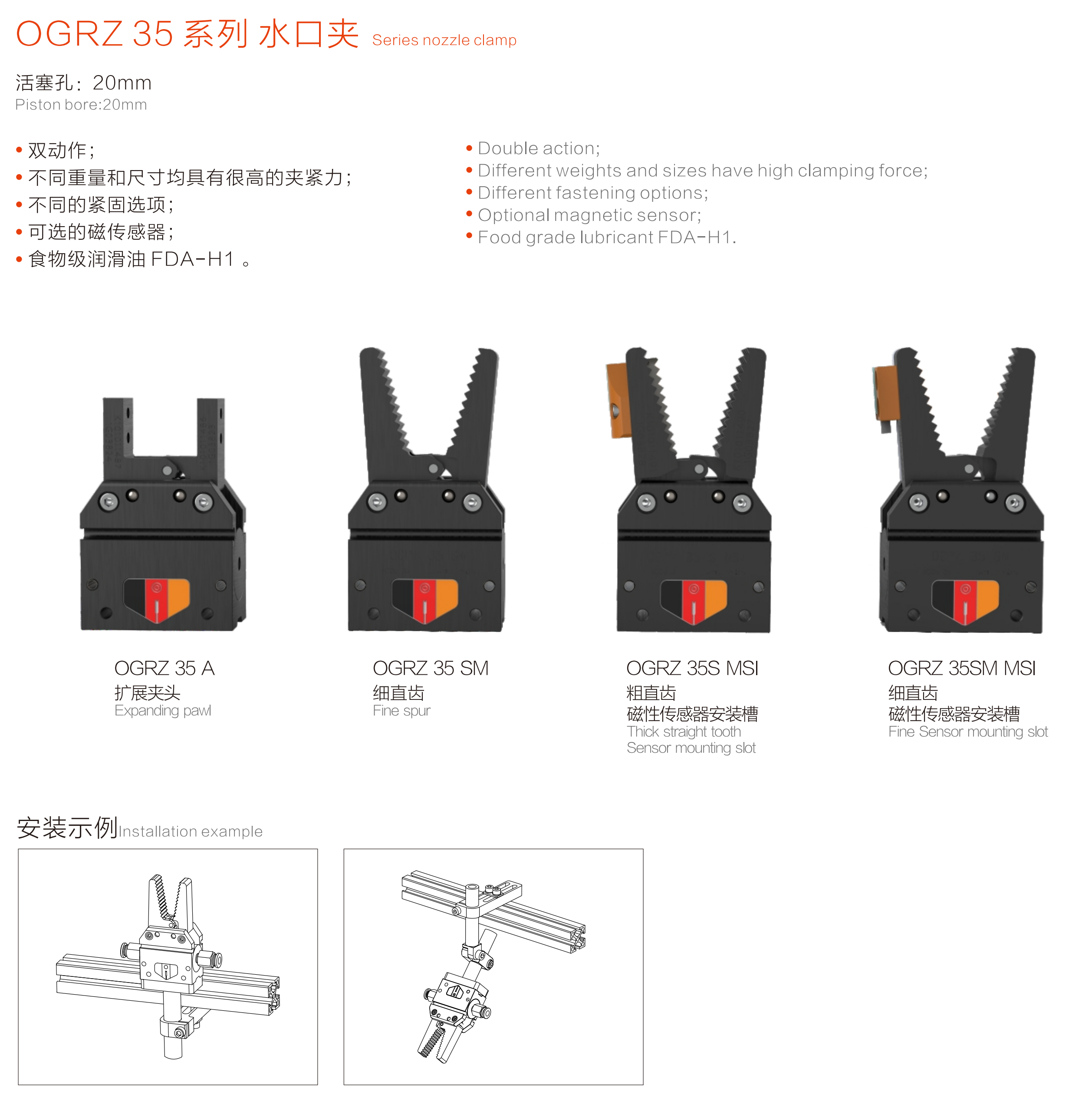 OGRZ 35 系列 水口夹 Series nozzle clamp

活塞孔：20mm
Piston bore:20mm

• 双动作；
• 不同重量和尺寸均具有很高的夹紧力；
• 不同的紧固选项；
• 可选的磁传感器；
• 食物级润滑油 FDA-H1 。

• Double action;
• Different weights and sizes have high clamping force;
• Different fastening options;
• Optional magnetic sensor;
• Food grade lubricant FDA-H1.

OGRZ 35 A
扩展夹头
Expanding pawl

OGRZ 35 SM
细直齿
Fine spur

OGRZ 35S MSI
粗直齿
磁性传感器安装槽
Thick straight tooth
Sensor mounting slot

OGRZ 35SM MSI
细直齿
磁性传感器安装槽
Fine Sensor mounting slot

安装示例Installation example